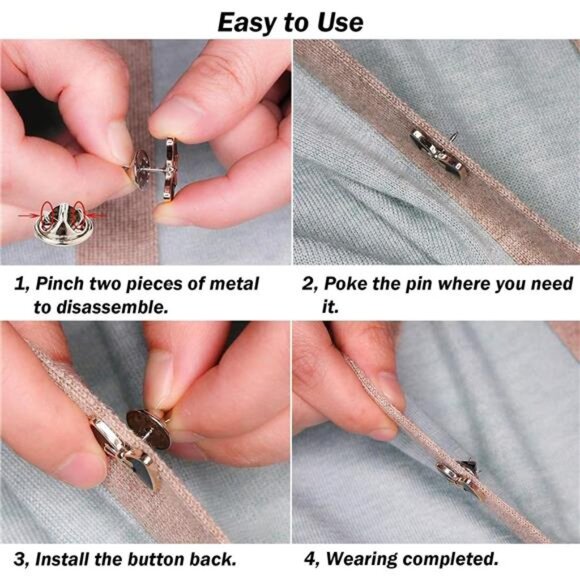 Easy to Use

1, Pinch two pieces of metal to disassemble.

2, Poke the pin where you need it.

3, Install the button back.

4, Wearing completed.